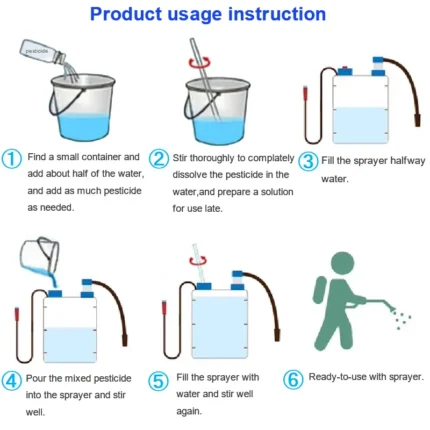 Product usage instruction

pesticide

① Find a small container and add about half of the water, and add as much pesticide as needed.

② Stir thoroughly to complately dissolve the pesticide in the water,and prepare a solution for use late.

③ Fill the sprayer halfway water.

④ Pour the mixed pesticide into the sprayer and stir well.

⑤ Fill the sprayer with water and stir well again.

⑥ Ready-to-use with sprayer.