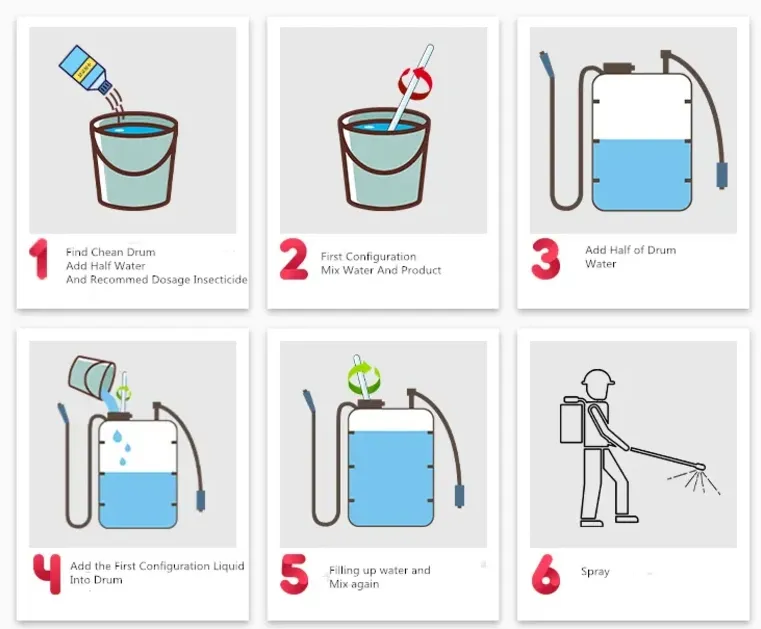 1 Find Chean Drum
Add Half Water
And Recommed Dosage Insecticide

2 First Configuration
Mix Water And Product

3 Add Half of Drum
Water

4 Add the First Configuration Liquid
Into Drum

5 Filling up water and
Mix again

6 Spray